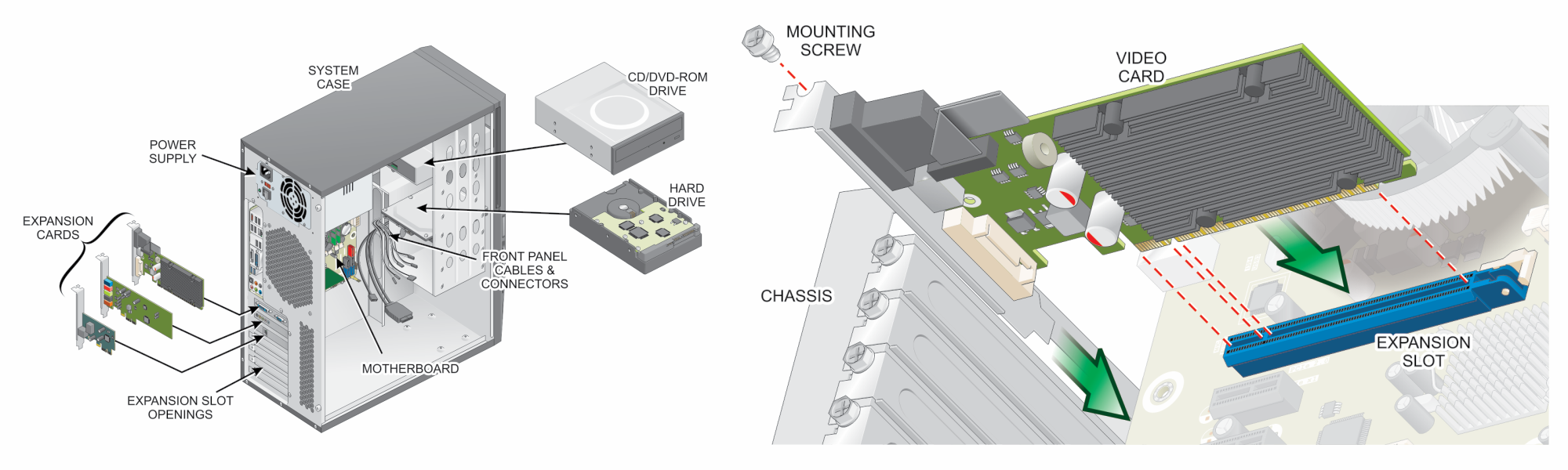 SYSTEM CASE

CD/DVD-ROM DRIVE

POWER SUPPLY

HARD DRIVE

EXPANSION CARDS

FRONT PANEL CABLES & CONNECTORS

MOTHERBOARD

EXPANSION SLOT OPENINGS

MOUNTING SCREW

VIDEO CARD

CHASSIS

EXPANSION SLOT